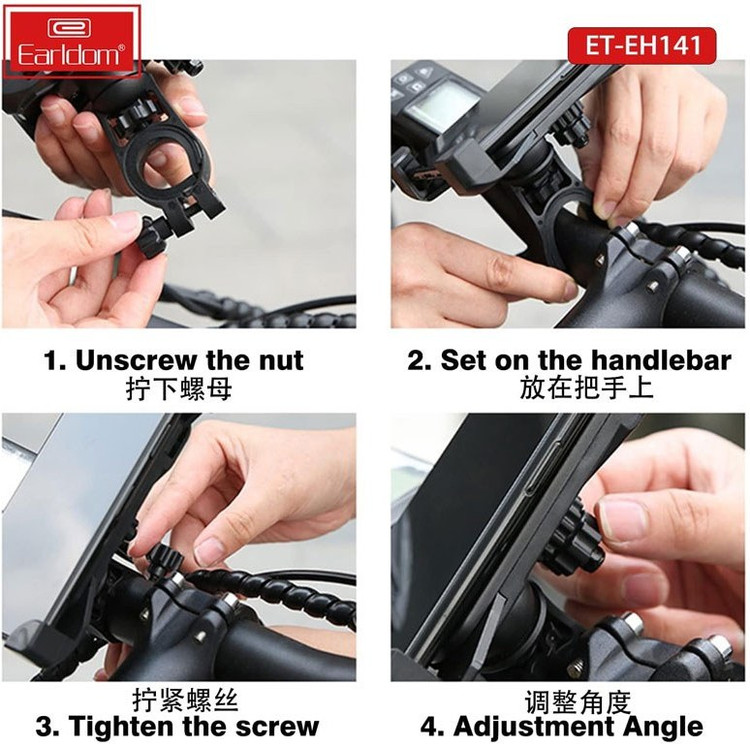 Earldom®

ET-EH141

1. Unscrew the nut
拧下螺母

2. Set on the handlebar
放在把手上

拧紧螺丝
3. Tighten the screw

调整角度
4. Adjustment Angle